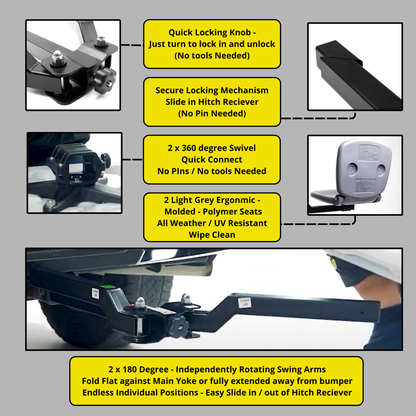 Quick Locking Knob -
Just turn to lock in and unlock
(No tools Needed)

Secure Locking Mechanism
Slide in Hitch Reciever
(No Pin Needed)

2 x 360 degree Swivel
Quick Connect
No PIns / No tools Needed

2 Light Grey Ergonmic -
Molded - Polymer Seats
All Weather / UV Resistant
Wipe Clean

2 x 180 Degree - Independently Rotating Swing Arms
Fold Flat against Main Yoke or fully extended away from bumper
Endless Individual Positions - Easy Slide in / out of Hitch Reciever